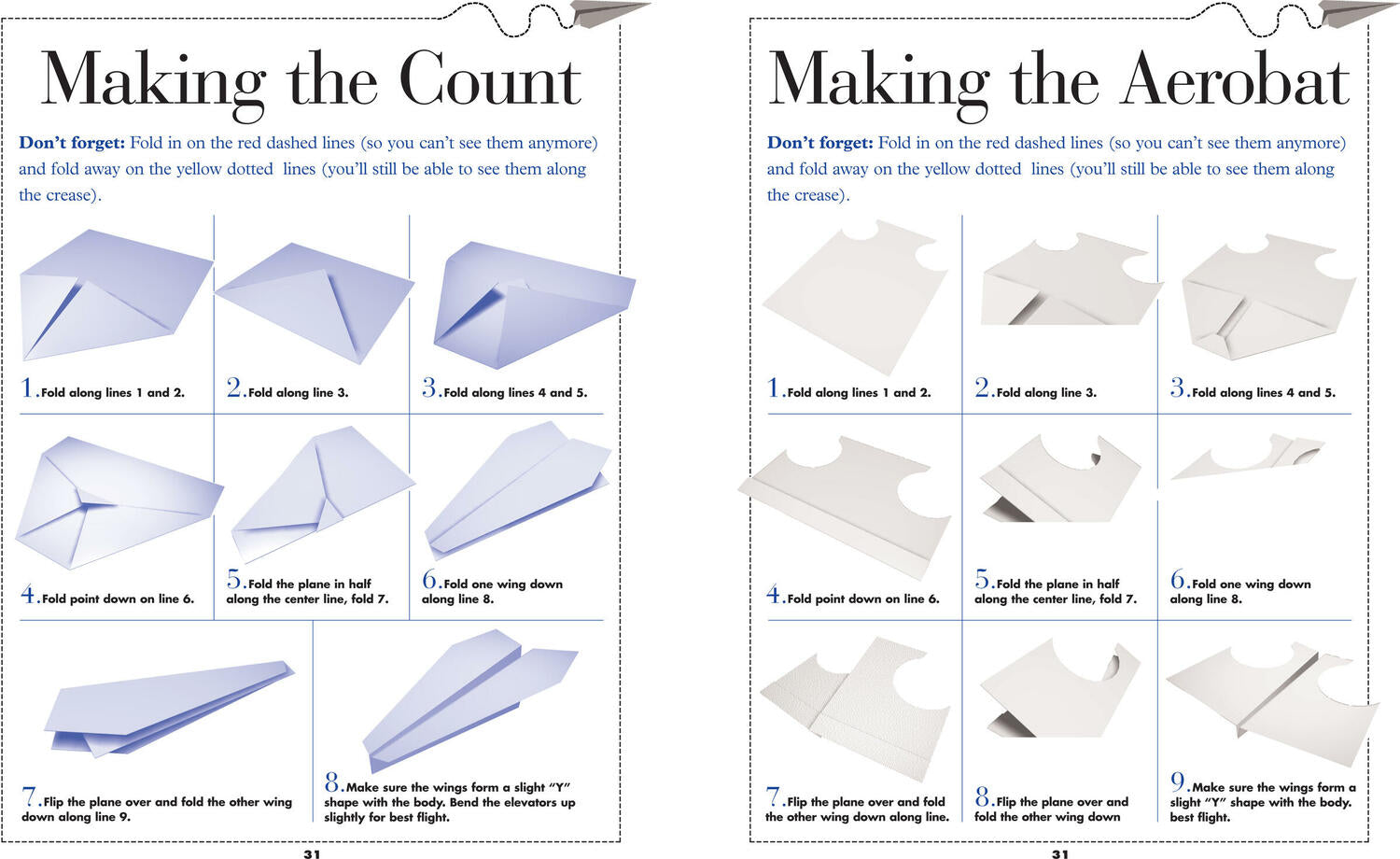 Making the Count

**Don't forget:** Fold in on the red dashed lines (so you can't see them anymore) and fold away on the yellow dotted lines (you'll still be able to see them along the crease).

1. Fold along lines 1 and 2.

2. Fold along line 3.

3. Fold along lines 4 and 5.

4. Fold point down on line 6.

5. Fold the plane in half along the center line, fold 7.

6. Fold one wing down along line 8.

7. Flip the plane over and fold the other wing down along line 9.

8. Make sure the wings form a slight "Y" shape with the body. Bend the elevators up slightly for best flight.

31

Making the Aerobat

**Don't forget:** Fold in on the red dashed lines (so you can't see them anymore) and fold away on the yellow dotted lines (you'll still be able to see them along the crease).

1. Fold along lines 1 and 2.

2. Fold along line 3.

3. Fold along lines 4 and 5.

4. Fold point down on line 6.

5. Fold the plane in half along the center line, fold 7.

6. Fold one wing down along line 8.

7. Flip the plane over and fold the other wing down along line.

8. Flip the plane over and fold the other wing down

9. Make sure the wings form a slight "Y" shape with the body. best flight.

31