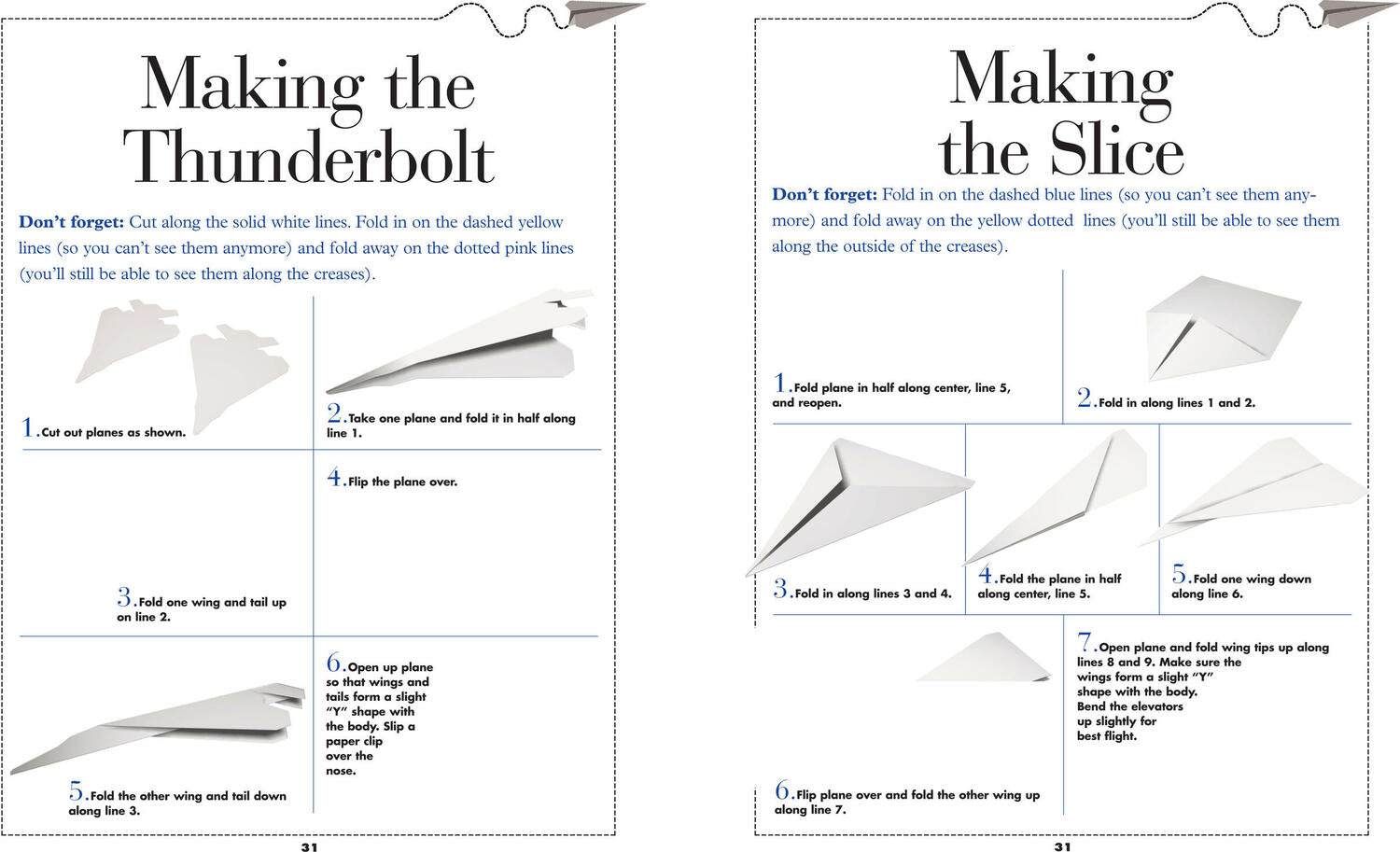 Making the Thunderbolt

**Don't forget:** Cut along the solid white lines. Fold in on the dashed yellow lines (so you can't see them anymore) and fold away on the dotted pink lines (you'll still be able to see them along the creases).

1. Cut out planes as shown.

2. Take one plane and fold it in half along line 1.

4. Flip the plane over.

3. Fold one wing and tail up on line 2.

6. Open up plane so that wings and tails form a slight "Y" shape with the body. Slip a paper clip over the nose.

5. Fold the other wing and tail down along line 3.

31

Making the Slice

**Don't forget:** Fold in on the dashed blue lines (so you can't see them anymore) and fold away on the yellow dotted lines (you'll still be able to see them along the outside of the creases).

1. Fold plane in half along center, line 5, and reopen.

2. Fold in along lines 1 and 2.

3. Fold in along lines 3 and 4.

4. Fold the plane in half along center, line 5.

5. Fold one wing down along line 6.

7. Open plane and fold wing tips up along lines 8 and 9. Make sure the wings form a slight "Y" shape with the body. Bend the elevators up slightly for best flight.

6. Flip plane over and fold the other wing up along line 7.

31